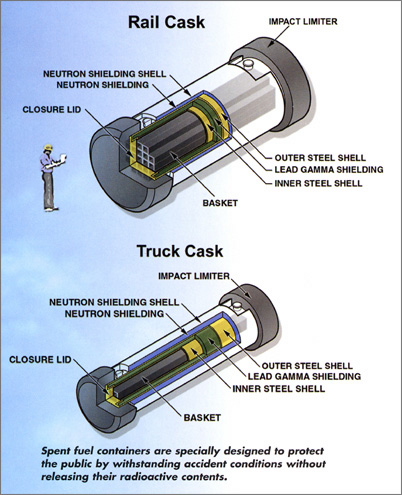 Rail Cask

IMPACT LIMITER

NEUTRON SHIELDING SHELL
NEUTRON SHIELDING

CLOSURE LID

OUTER STEEL SHELL
LEAD GAMMA SHIELDING
INNER STEEL SHELL

BASKET

Truck Cask

IMPACT LIMITER

NEUTRON SHIELDING SHELL
NEUTRON SHIELDING

CLOSURE LID

OUTER STEEL SHELL
LEAD GAMMA SHIELDING
INNER STEEL SHELL

BASKET

Spent fuel containers are specially designed to protect the public by withstanding accident conditions without releasing their radioactive contents.